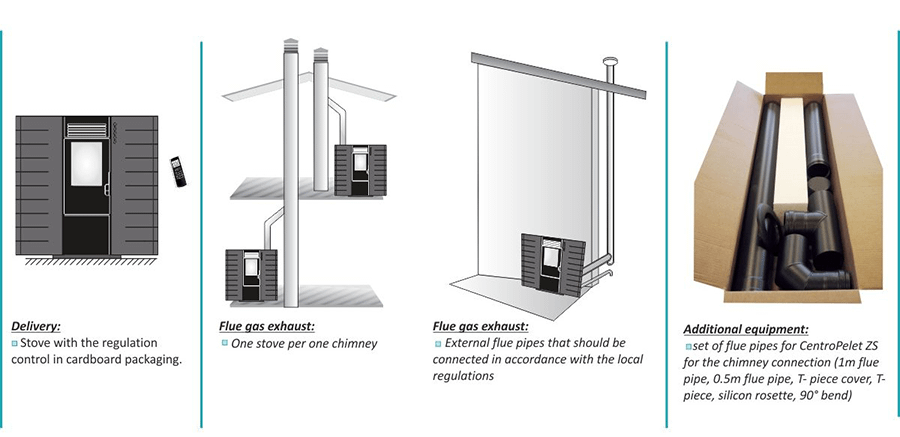 Delivery:
Stove with the regulation control in cardboard packaging.

Flue gas exhaust:
One stove per one chimney

Flue gas exhaust:
External flue pipes that should be connected in accordance with the local regulations

Additional equipment:
set of flue pipes for CentroPelet ZS for the chimney connection (1m flue pipe, 0.5m flue pipe, T- piece cover, T-piece, silicon rosette, 90° bend)